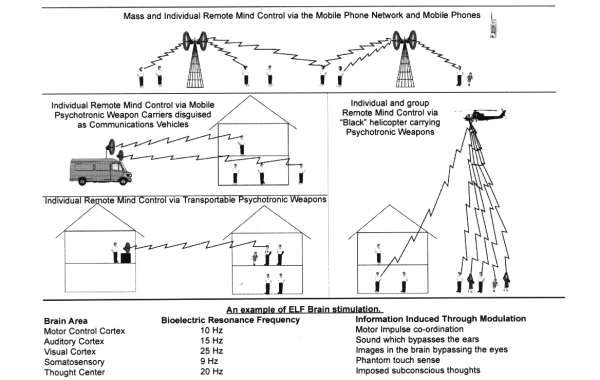 Mass and Individual Remote Mind Control via the Mobile Phone Network and Mobile Phones

Individual Remote Mind Control via Mobile Psychotronic Weapon Carriers disguised as Communications Vehicles

Individual and group Remote Mind Control via "Black" helicopter carrying Psychotronic Weapons

Individual Remote Mind Control via Transportable Psychotronic Weapons

An example of ELF Brain stimulation.

| Brain Area | Bioelectric Resonance Frequency | Information Induced Through Modulation |
|---|---|---|
| Motor Control Cortex | 10 Hz | Motor Impulse co-ordination |
| Auditory Cortex | 15 Hz | Sound which bypasses the ears |
| Visual Cortex | 25 Hz | Images in the brain bypassing the eyes |
| Somatosensory | 9 Hz | Phantom touch sense |
| Thought Center | 20 Hz | Imposed subconscious thoughts |